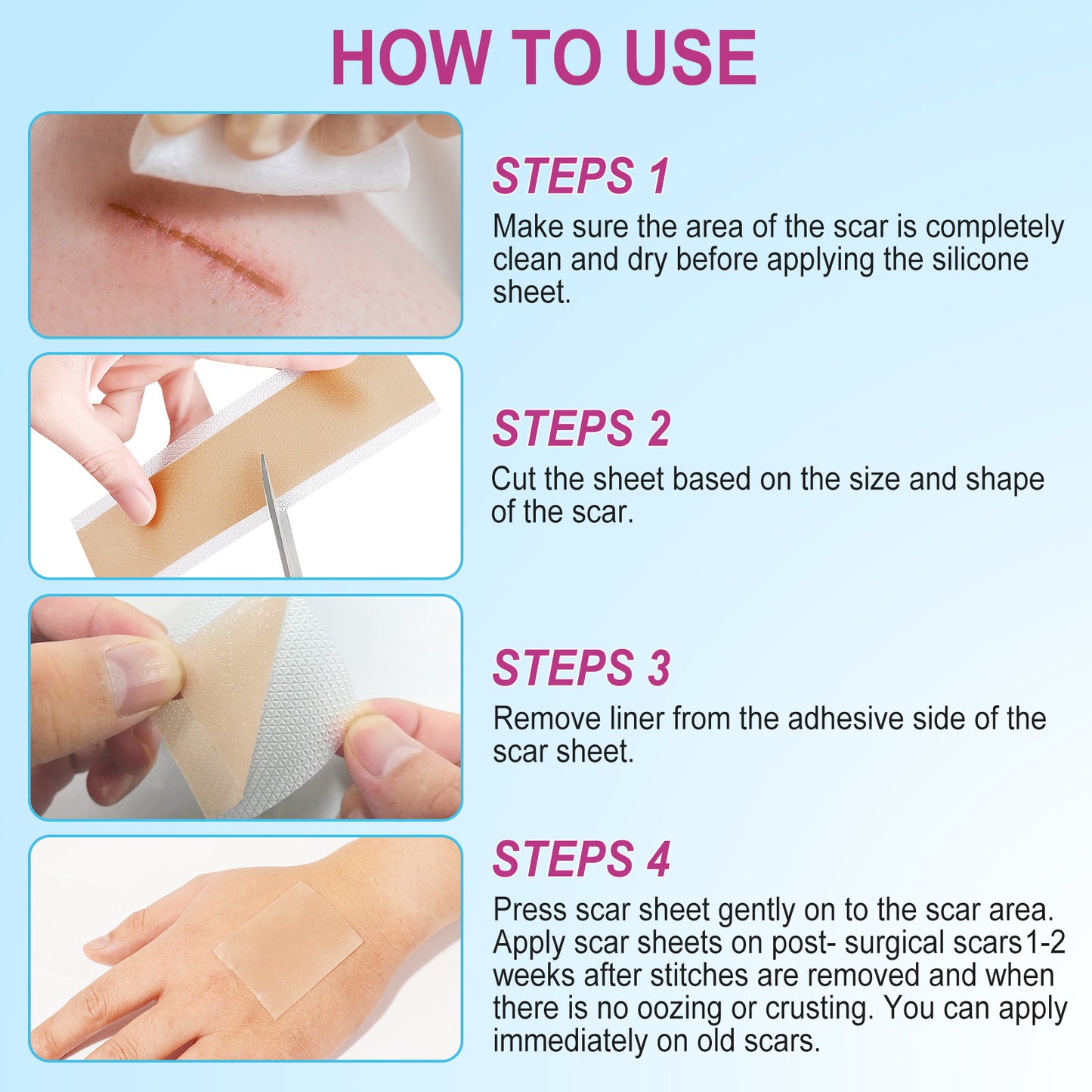 HOW TO USE

STEPS 1

Make sure the area of the scar is completely clean and dry before applying the silicone sheet.

STEPS 2

Cut the sheet based on the size and shape of the scar.

STEPS 3

Remove liner from the adhesive side of the scar sheet.

STEPS 4

Press scar sheet gently on to the scar area. Apply scar sheets on post- surgical scars1-2 weeks after stitches are removed and when there is no oozing or crusting. You can apply immediately on old scars.