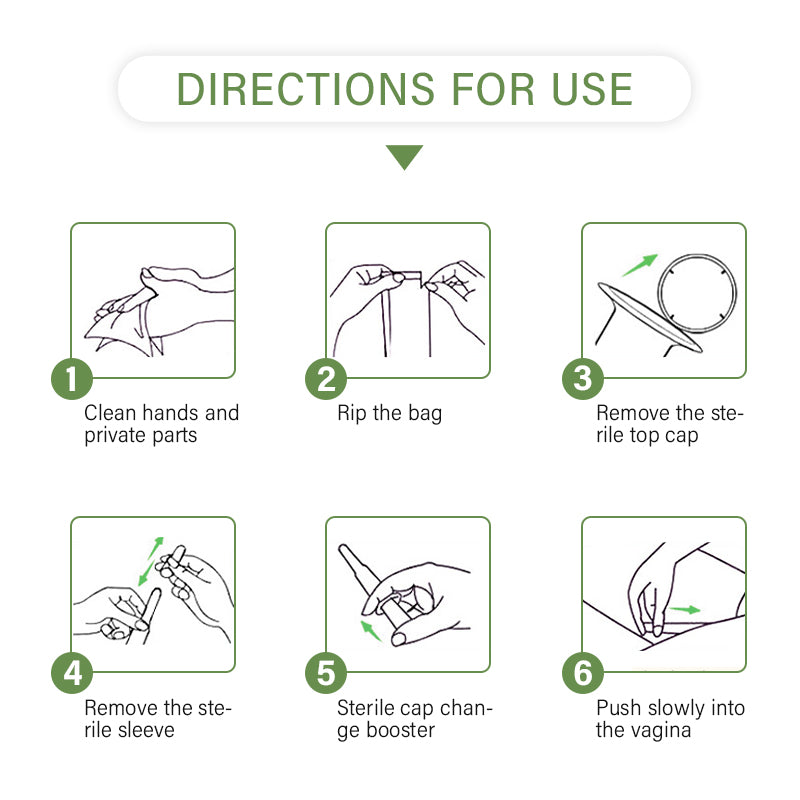 DIRECTIONS FOR USE

1
Clean hands and private parts

2
Rip the bag

3
Remove the sterile top cap

4
Remove the sterile sleeve

5
Sterile cap change booster

6
Push slowly into the vagina